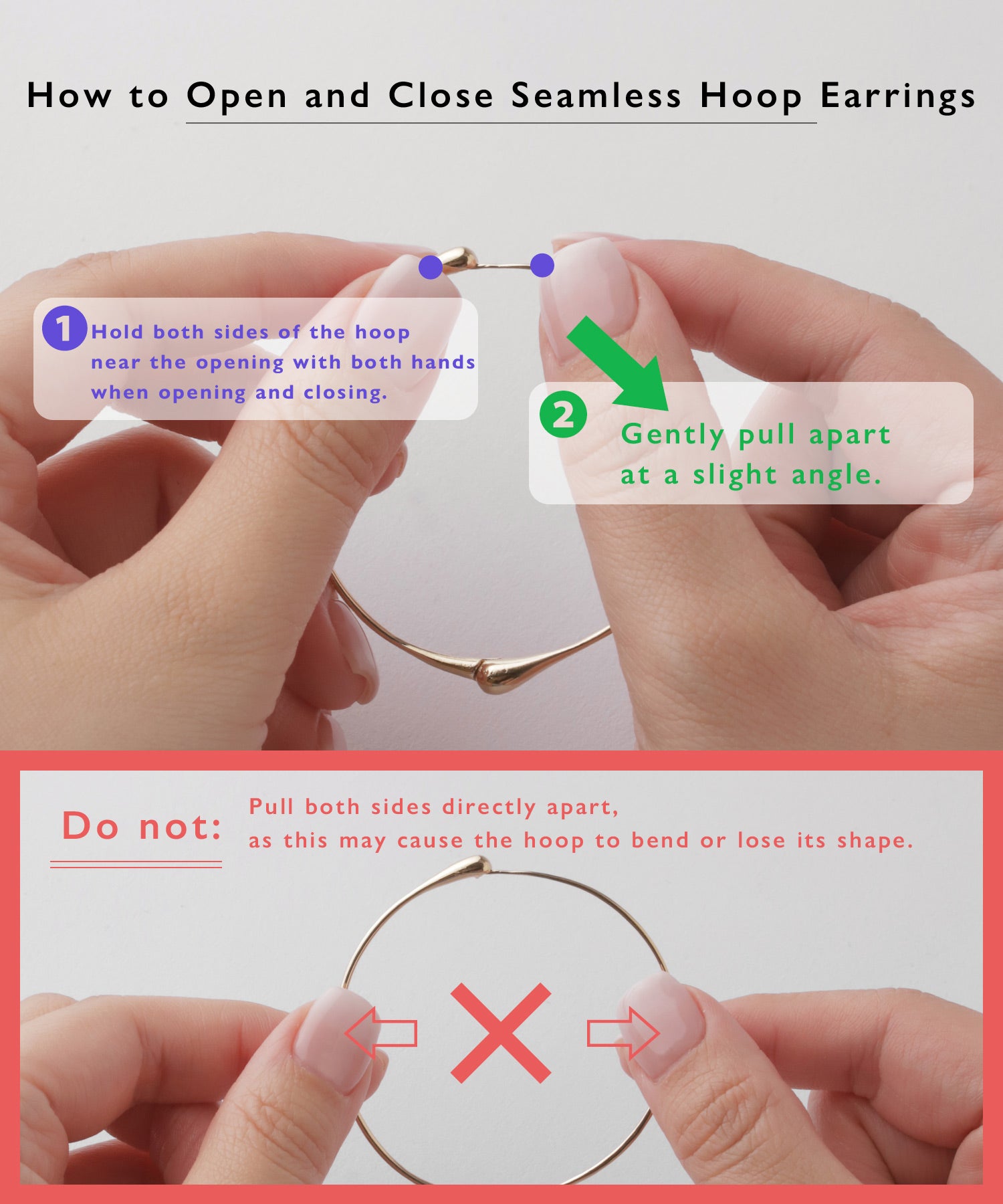 How to Open and Close Seamless Hoop Earrings

1 Hold both sides of the hoop near the opening with both hands when opening and closing.

2 Gently pull apart at a slight angle.

Do not:

Pull both sides directly apart, as this may cause the hoop to bend or lose its shape.