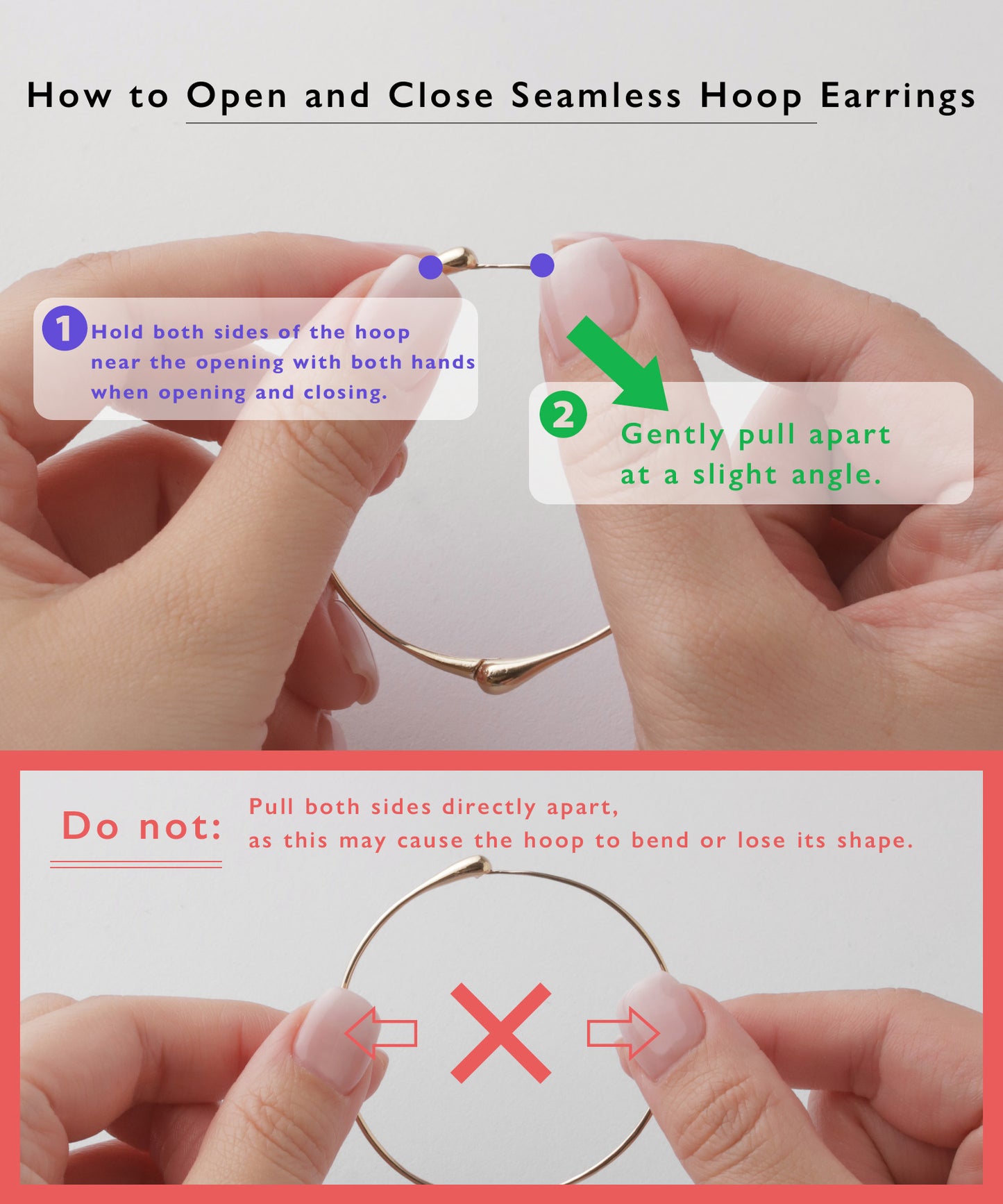 How to Open and Close Seamless Hoop Earrings

1 Hold both sides of the hoop near the opening with both hands when opening and closing.

2 Gently pull apart at a slight angle.

Do not: Pull both sides directly apart, as this may cause the hoop to bend or lose its shape.